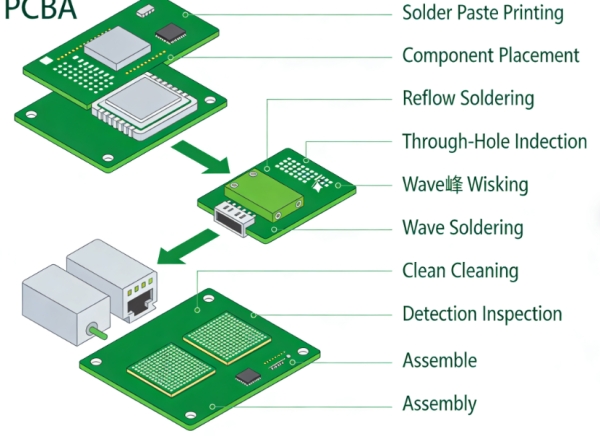 PCBA

Solder Paste Printing

Component Placement

Reflow Soldering

Through-Hole Indection

Wave峰 Wisking

Wave Soldering

Clean Cleaning

Detection Inspection

Assemble

Assembly